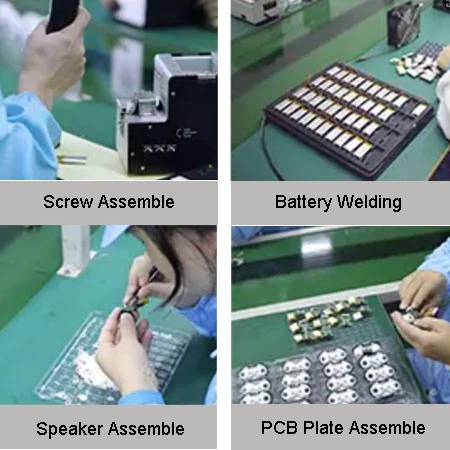 Screw Assemble

Battery Welding

Speaker Assemble

PCB Plate Assemble